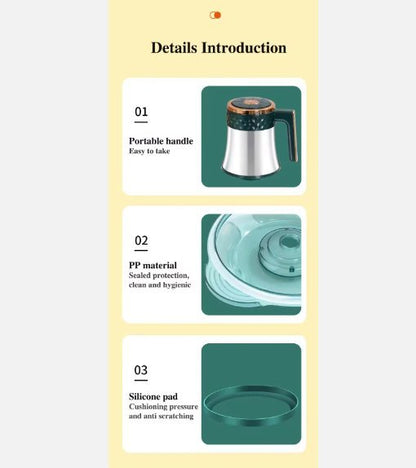 Details Introduction

01

Portable handle
Easy to take

02

PP material
Sealed protection, clean and hygienic

03

Silicone pad
Cushioning pressure and anti scratching